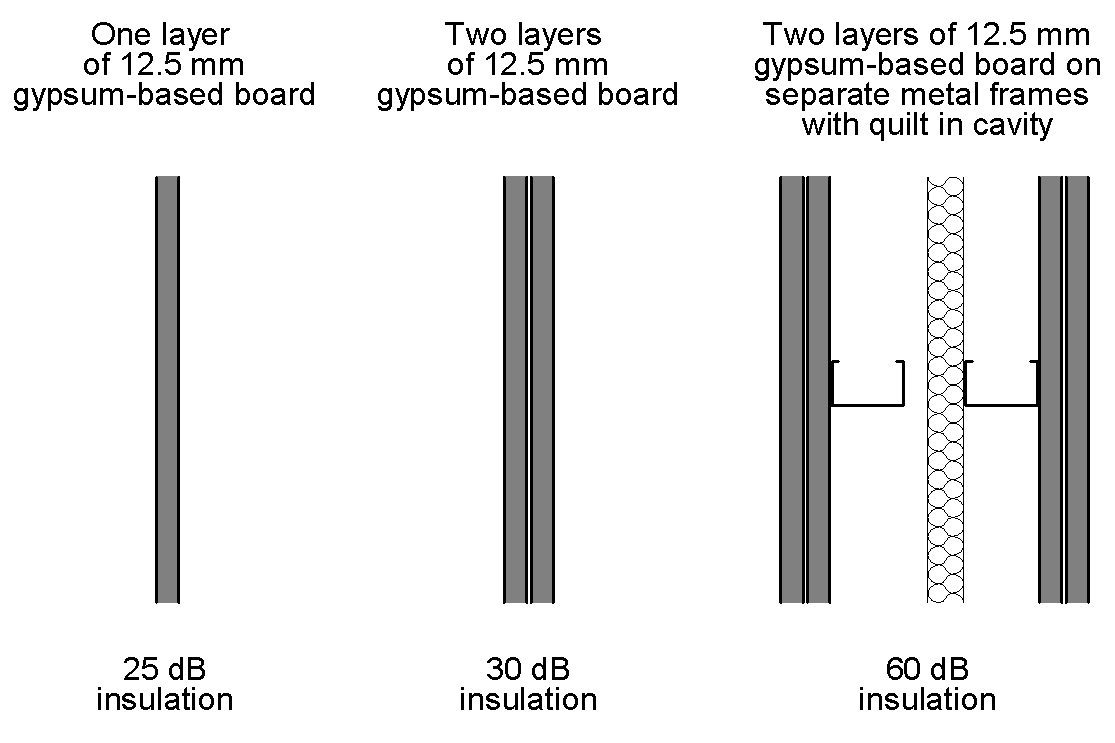 One layer of 12.5 mm gypsum-based board

Two layers of 12.5 mm gypsum-based board

Two layers of 12.5 mm gypsum-based board on separate metal frames with quilt in cavity

25 dB insulation

30 dB insulation

60 dB insulation