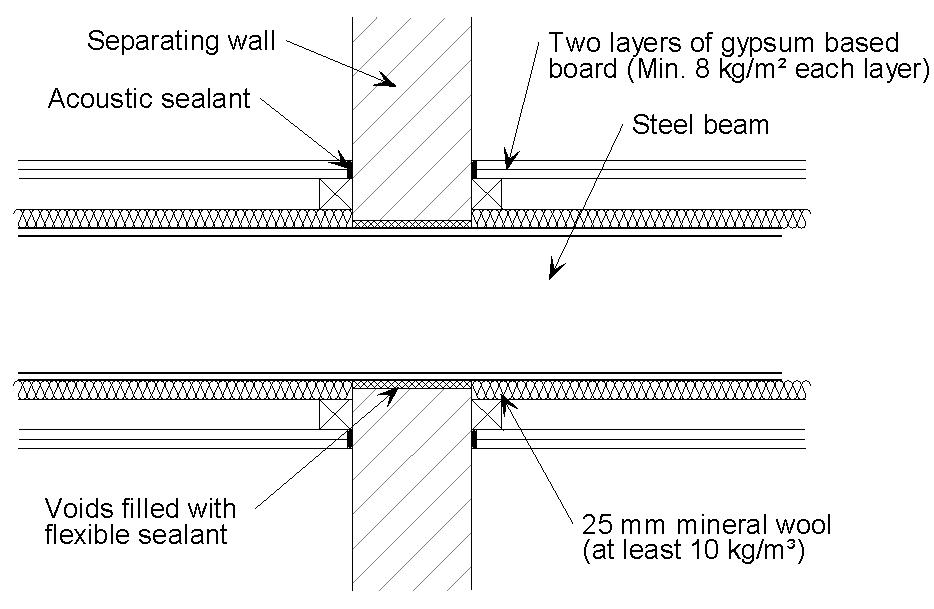 Separating wall

Two layers of gypsum based board (Min. 8 kg/m² each layer)

Acoustic sealant

Steel beam

Voids filled with flexible sealant

25 mm mineral wool (at least 10 kg/m³)