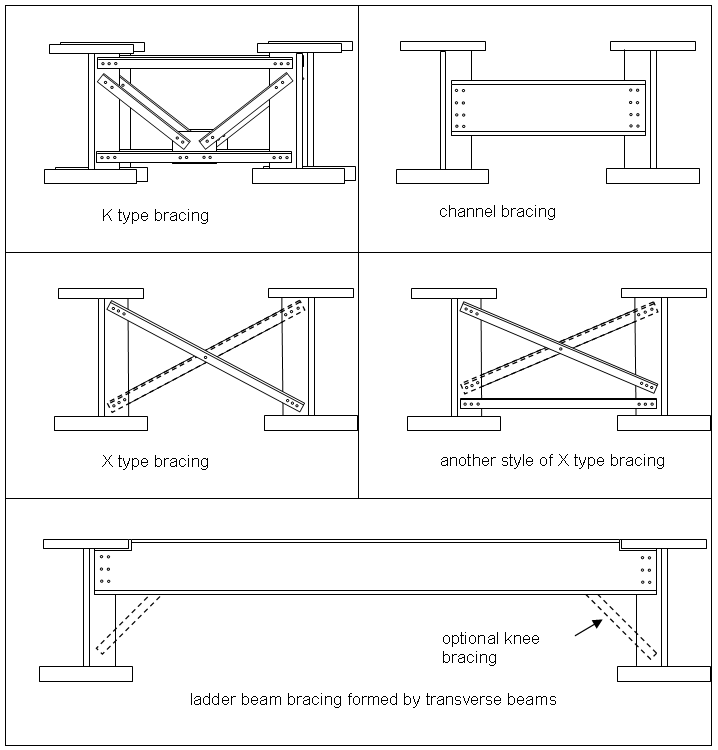 K type bracing

channel bracing

X type bracing

another style of X type bracing

optional knee bracing

ladder beam bracing formed by transverse beams