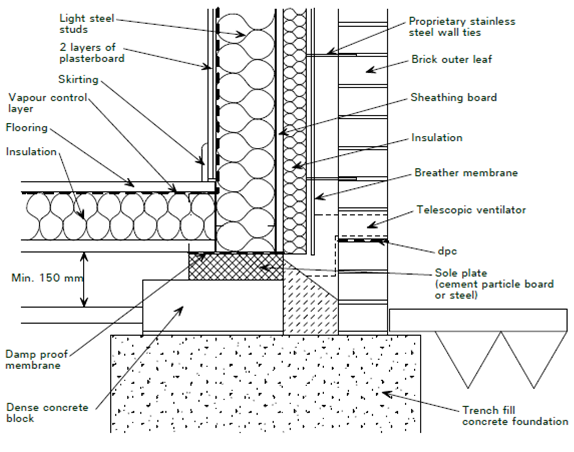 Light steel studs

2 layers of plasterboard

Skirting

Vapour control layer

Flooring

Insulation

Min. 150 mm

Damp proof membrane

Dense concrete block

Proprietary stainless steel wall ties

Brick outer leaf

Sheathing board

Insulation

Breather membrane

Telescopic ventilator

dpc

Sole plate (cement particle board or steel)

Trench fill concrete foundation