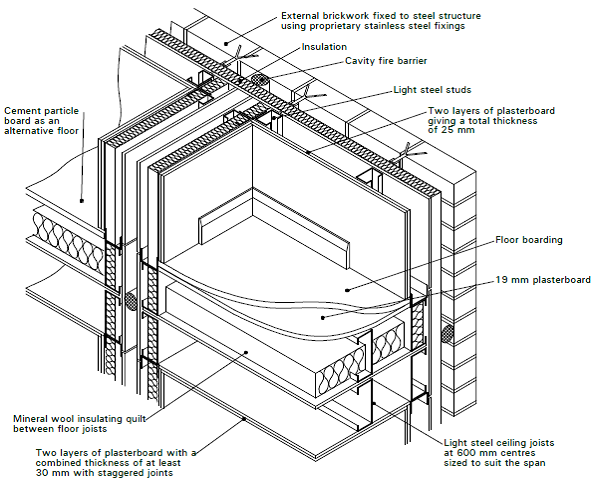 External brickwork fixed to steel structure using proprietary stainless steel fixings

Insulation

Cavity fire barrier

Light steel studs

Two layers of plasterboard giving a total thickness of 25 mm

Cement particle board as an alternative floor

Floor boarding

19 mm plasterboard

Mineral wool insulating quilt between floor joists

Two layers of plasterboard with a combined thickness of at least 30 mm with staggered joints

Light steel ceiling joists at 600 mm centres sized to suit the span