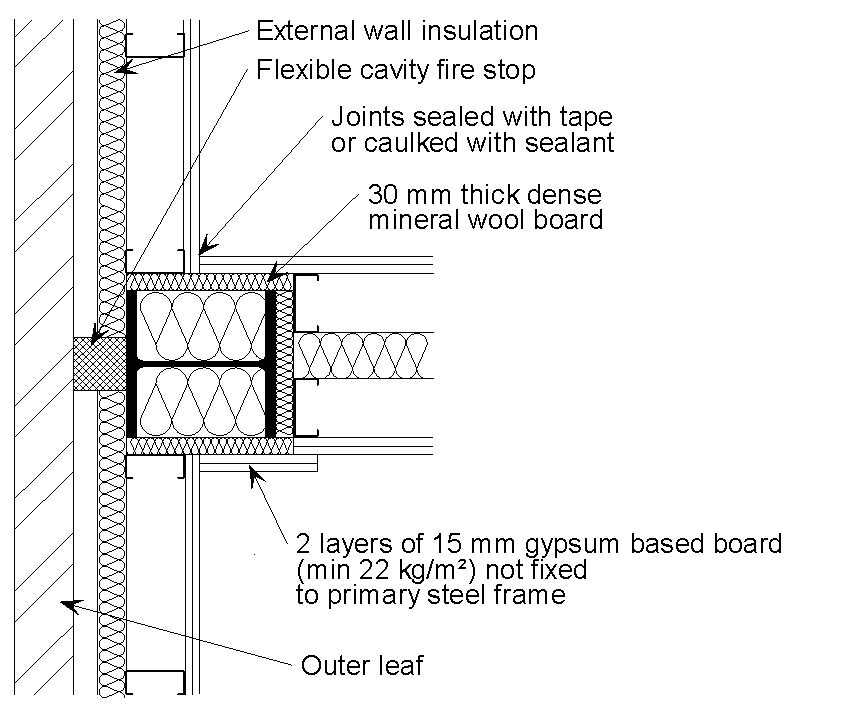 External wall insulation

Flexible cavity fire stop

Joints sealed with tape or caulked with sealant

30 mm thick dense mineral wool board

2 layers of 15 mm gypsum based board (min 22 kg/m²) not fixed to primary steel frame

Outer leaf