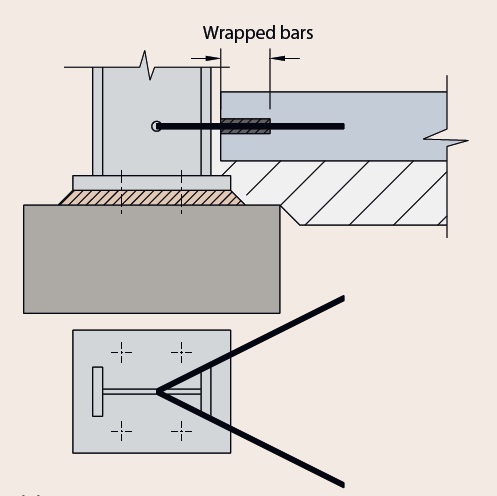 Wrapped bars