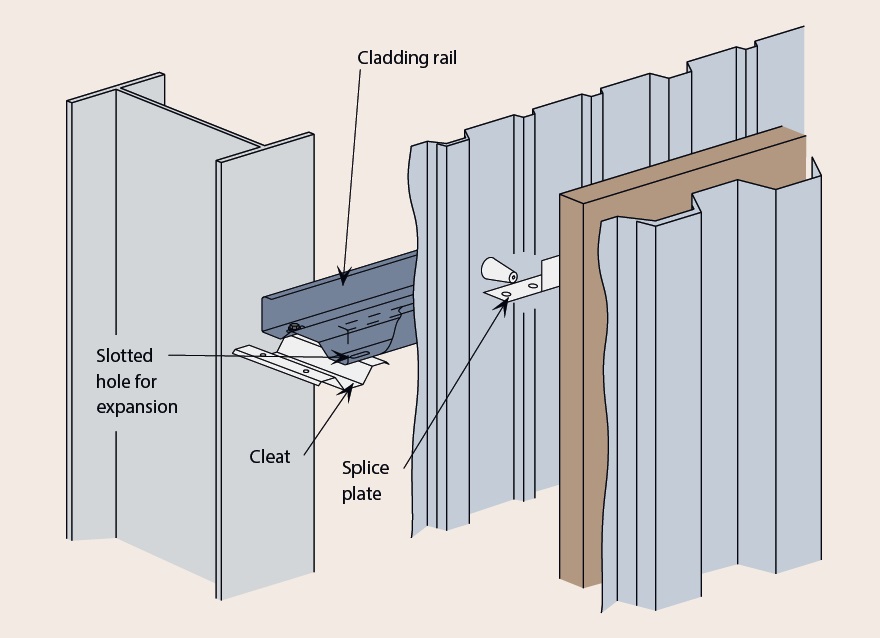 Cladding rail

Slotted hole for expansion

Cleat

Splice plate