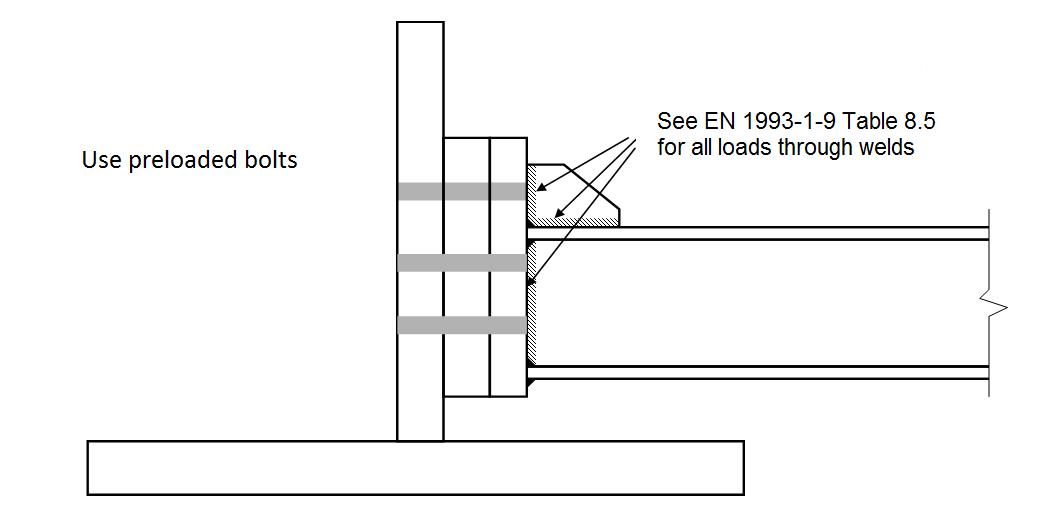 Use preloaded bolts

See EN 1993-1-9 Table 8.5
for all loads through welds