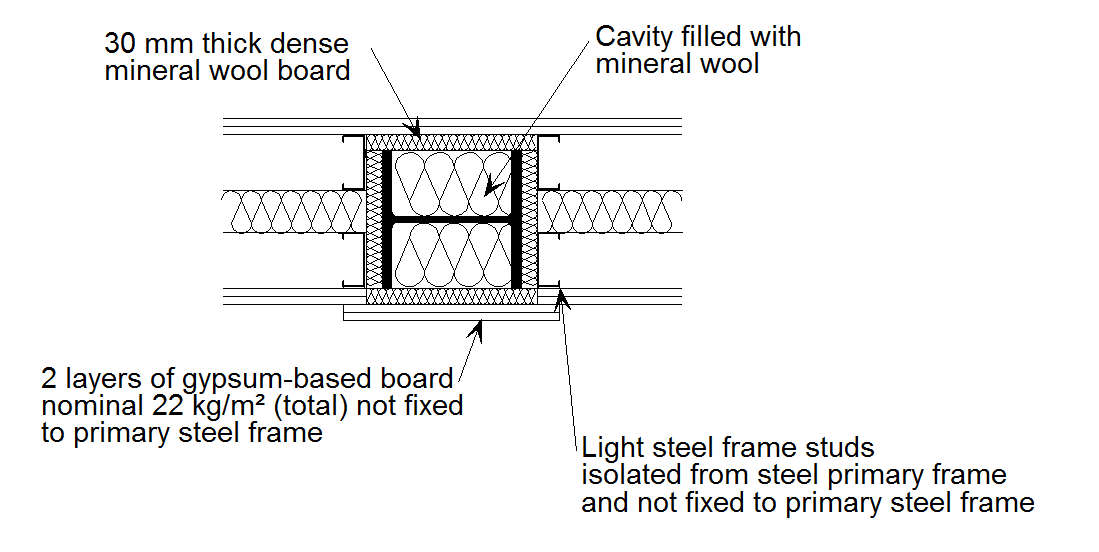 30 mm thick dense mineral wool board

Cavity filled with mineral wool

2 layers of gypsum-based board nominal 22 kg/m² (total) not fixed to primary steel frame

Light steel frame studs isolated from steel primary frame and not fixed to primary steel frame