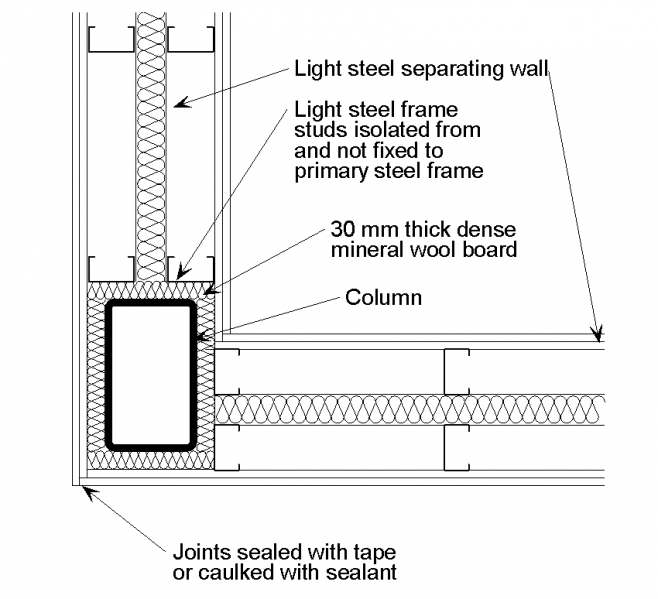 Light steel separating wall

Light steel frame studs isolated from and not fixed to primary steel frame

30 mm thick dense mineral wool board

Column

Joints sealed with tape or caulked with sealant