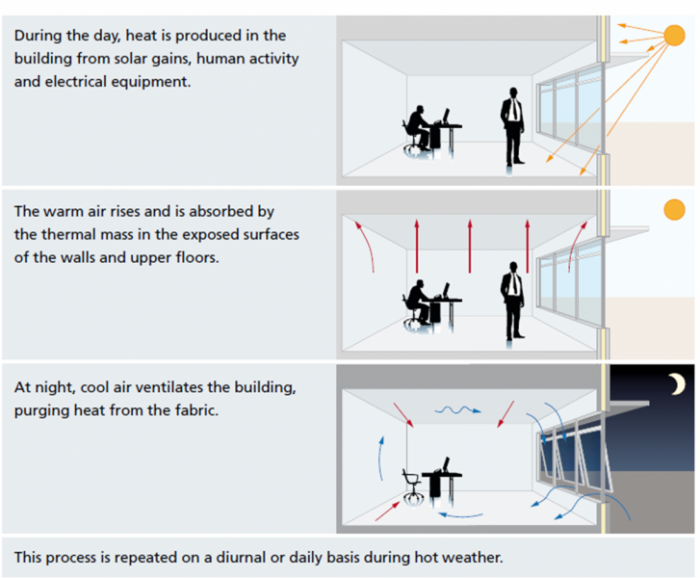 During the day, heat is produced in the building from solar gains, human activity and electrical equipment.

The warm air rises and is absorbed by the thermal mass in the exposed surfaces of the walls and upper floors.

At night, cool air ventilates the building, purging heat from the fabric.

This process is repeated on a diurnal or daily basis during hot weather.