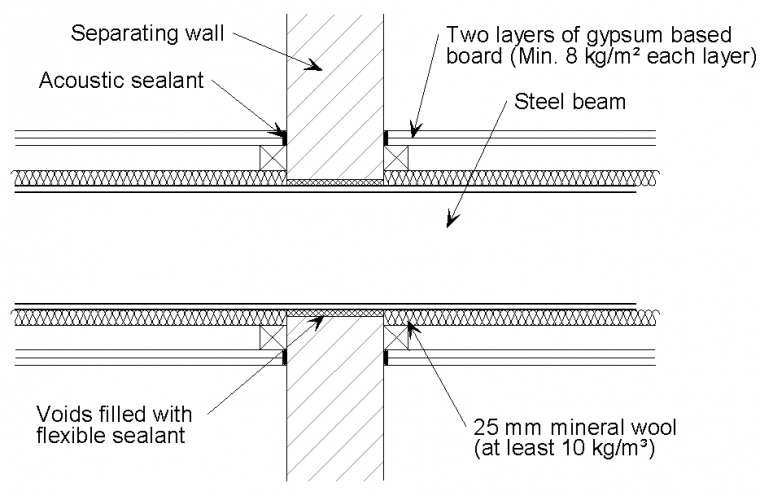 Separating wall

Two layers of gypsum based board (Min. 8 kg/m² each layer)

Acoustic sealant

Steel beam

Voids filled with flexible sealant

25 mm mineral wool (at least 10 kg/m³)