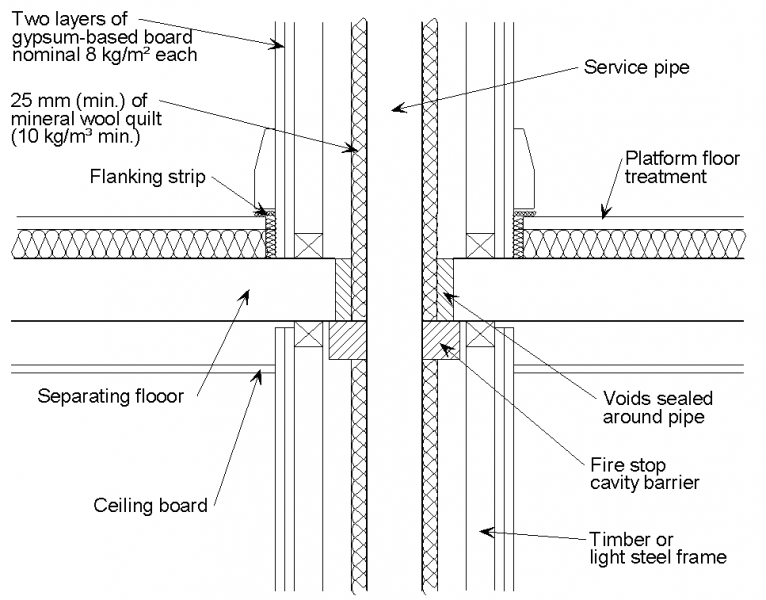 Two layers of gypsum-based board nominal 8 kg/m² each

25 mm (min.) of mineral wool quilt (10 kg/m³ min.)

Flanking strip

Service pipe

Platform floor treatment

Separating flooor

Ceiling board

Voids sealed around pipe

Fire stop cavity barrier

Timber or light steel frame