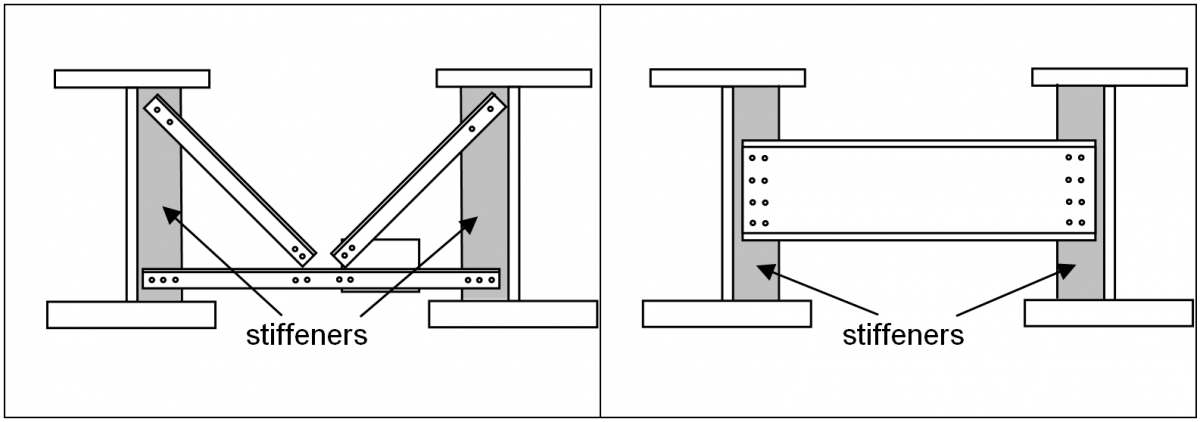 stiffeners

stiffeners