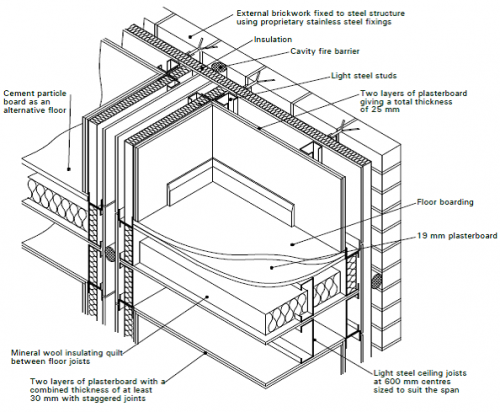 External brickwork fixed to steel structure using proprietary stainless steel fixings

Insulation

Cavity fire barrier

Light steel studs

Two layers of plasterboard giving a total thickness of 25 mm

Cement particle board as an alternative floor

Floor boarding

19 mm plasterboard

Mineral wool insulating quilt between floor joists

Two layers of plasterboard with a combined thickness of at least 30 mm with staggered joints

Light steel ceiling joists at 600 mm centres sized to suit the span