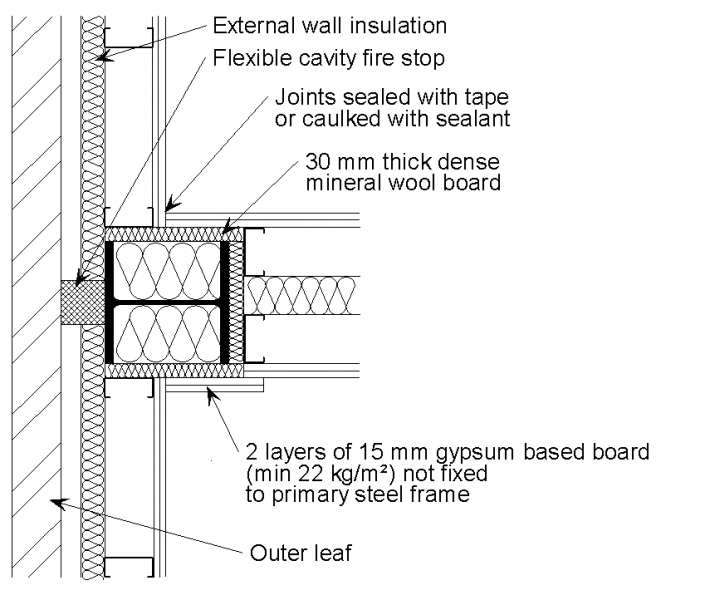 External wall insulation

Flexible cavity fire stop

Joints sealed with tape or caulked with sealant

30 mm thick dense mineral wool board

2 layers of 15 mm gypsum based board (min 22 kg/m²) not fixed to primary steel frame

Outer leaf