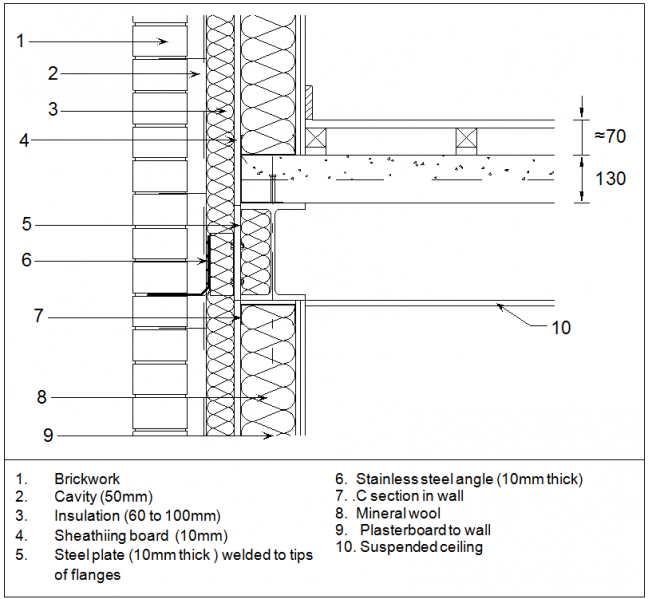 1
2
3
4
5
6
7
8
9
≈70
130
10

1. Brickwork
2. Cavity (50mm)
3. Insulation (60 to 100mm)
4. Sheathiing board (10mm)
5. Steel plate (10mm thick ) welded to tips of flanges

6. Stainless steel angle (10mm thick)
7. .C section in wall
8. Mineral wool
9. Plasterboard to wall
10. Suspended ceiling