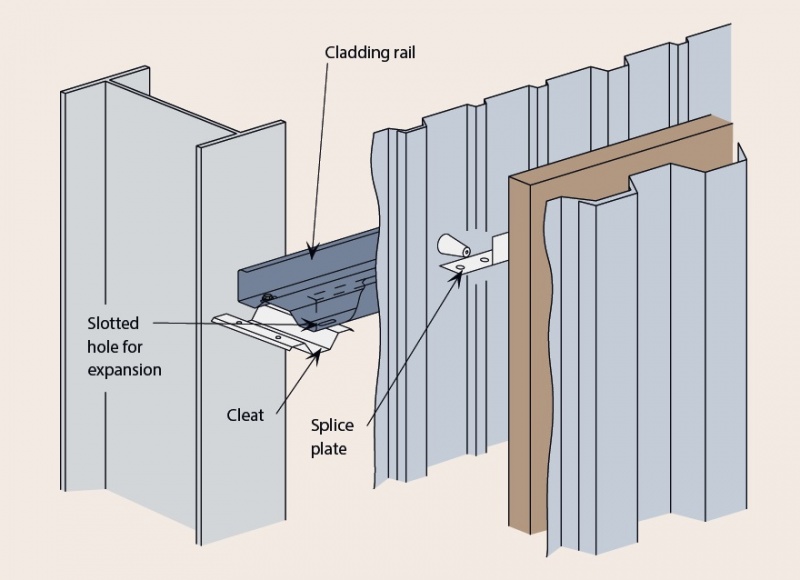 Cladding rail

Slotted hole for expansion

Cleat

Splice plate