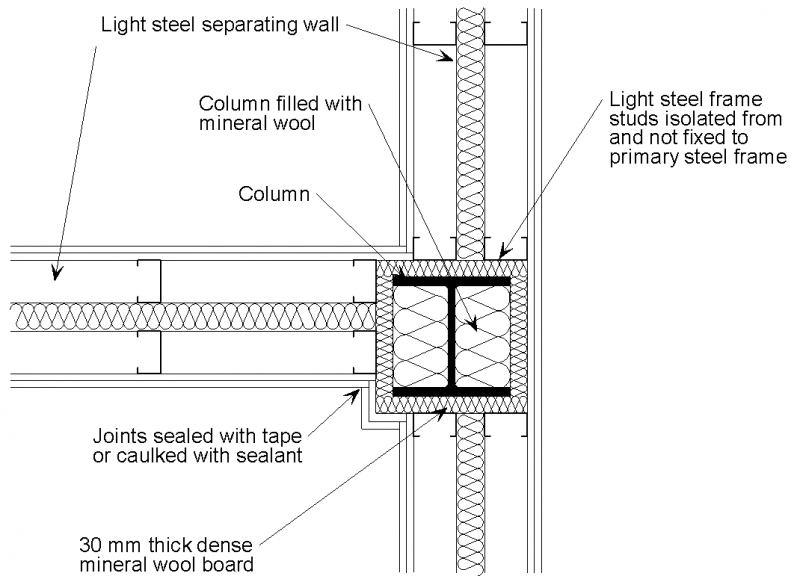 Light steel separating wall

Column filled with mineral wool

Light steel frame studs isolated from and not fixed to primary steel frame

Column

Joints sealed with tape or caulked with sealant

30 mm thick dense mineral wool board