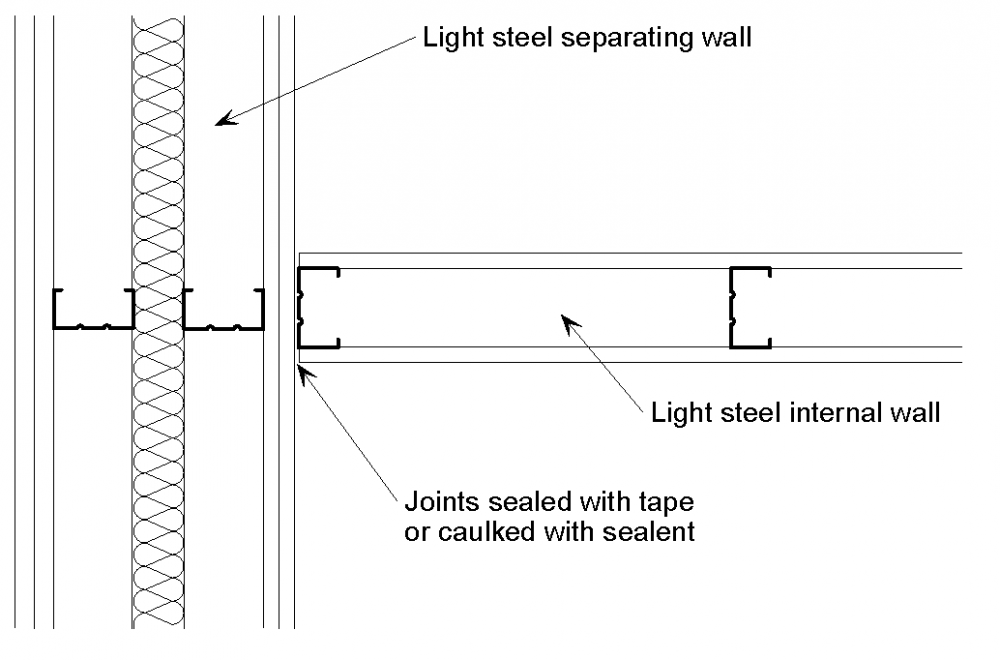 Light steel separating wall

Light steel internal wall

Joints sealed with tape or caulked with sealent