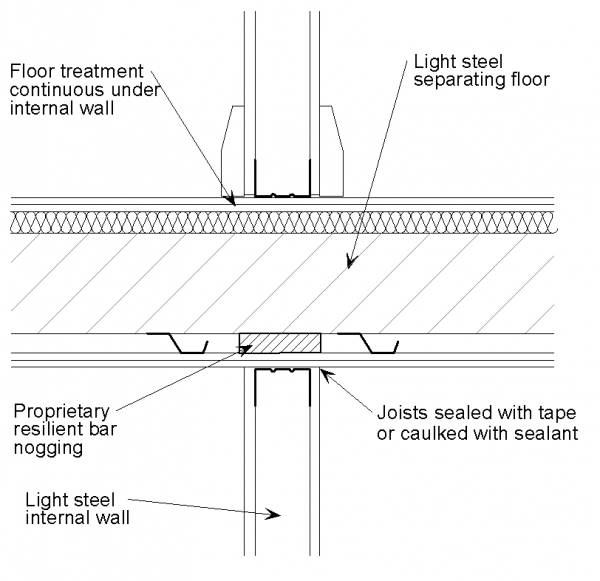 Floor treatment continuous under internal wall

Light steel separating floor

Proprietary resilient bar nogging

Joists sealed with tape or caulked with sealant

Light steel internal wall