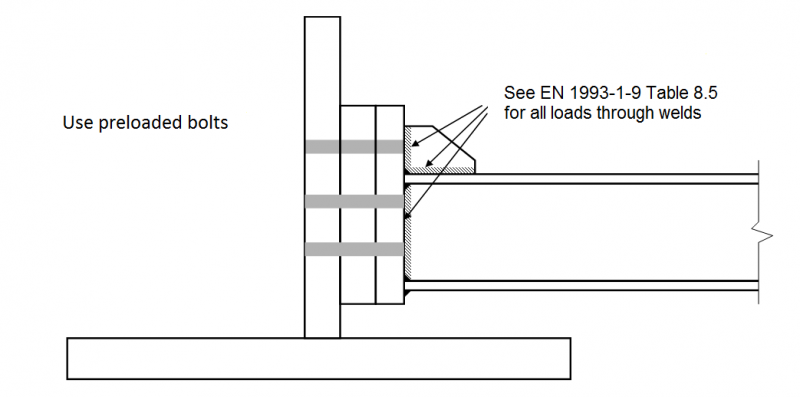 Use preloaded bolts

See EN 1993-1-9 Table 8.5 for all loads through welds